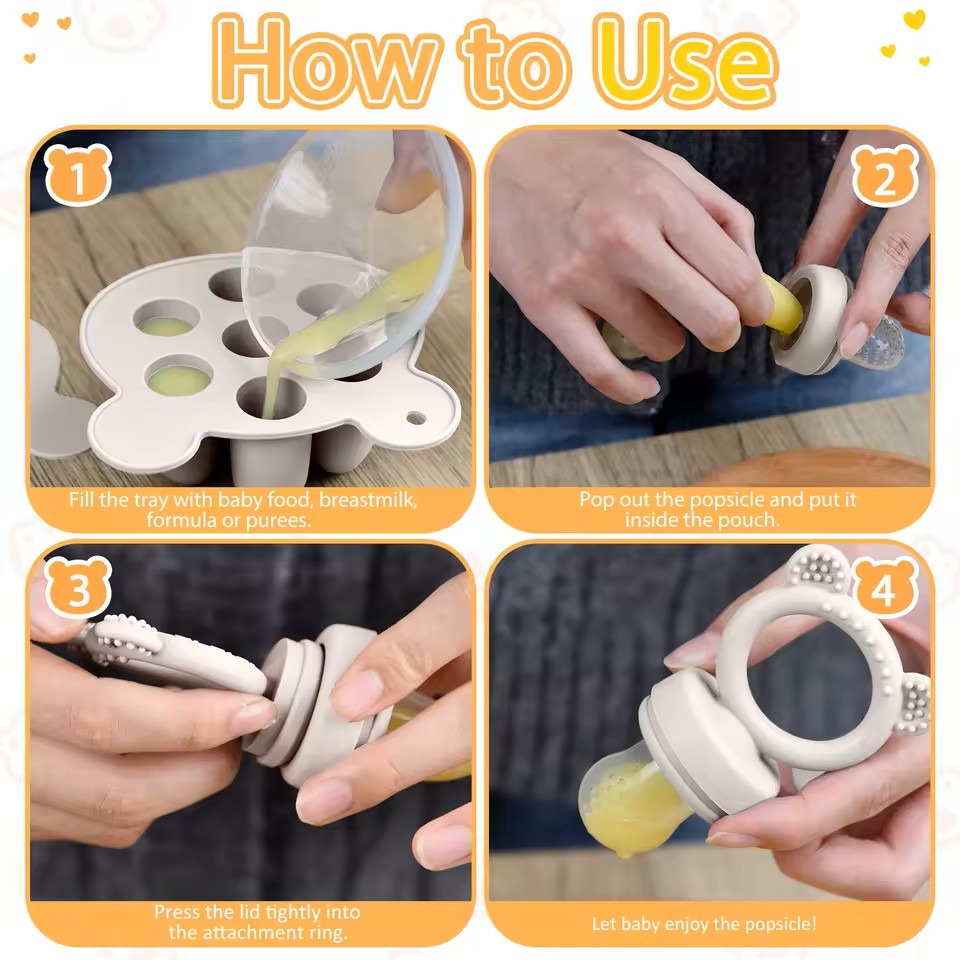 How to Use

1

Fill the tray with baby food, breastmilk, formula or purees.

2

Pop out the popsicle and put it inside the pouch.

3

Press the lid tightly into the attachment ring.

4

Let baby enjoy the popsicle!